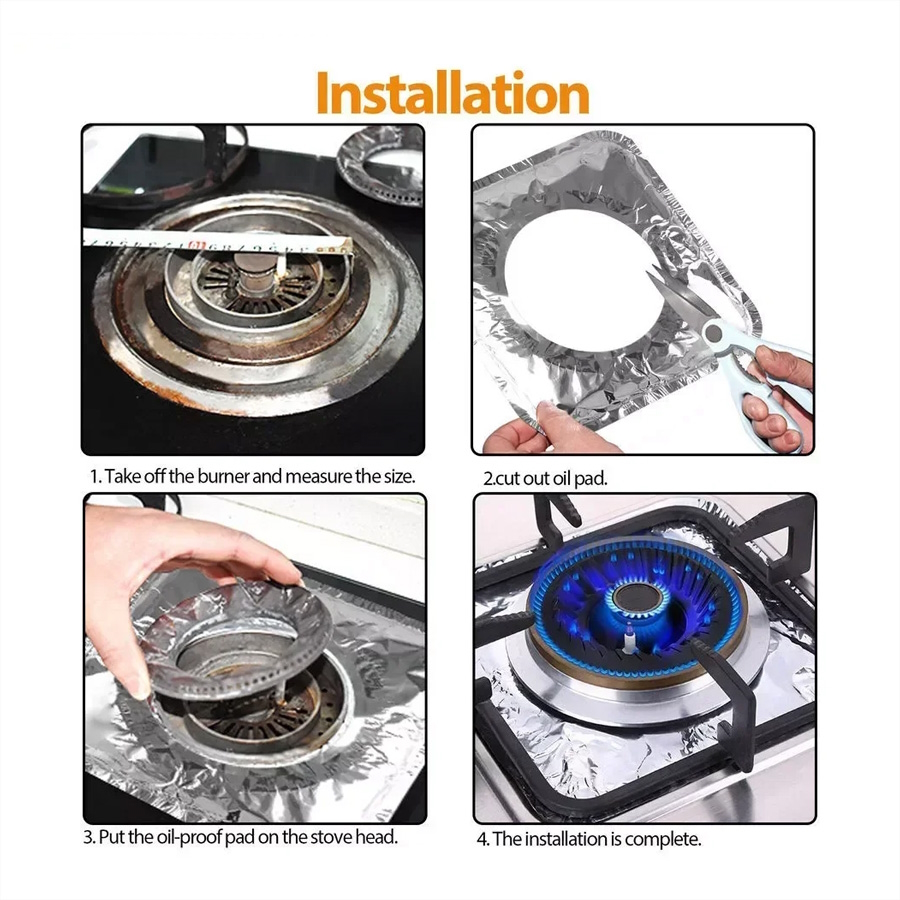 Installation

1. Take off the burner and measure the size.

2.cut out oil pad.

3. Put the oil-proof pad on the stove head.

4. The installation is complete.